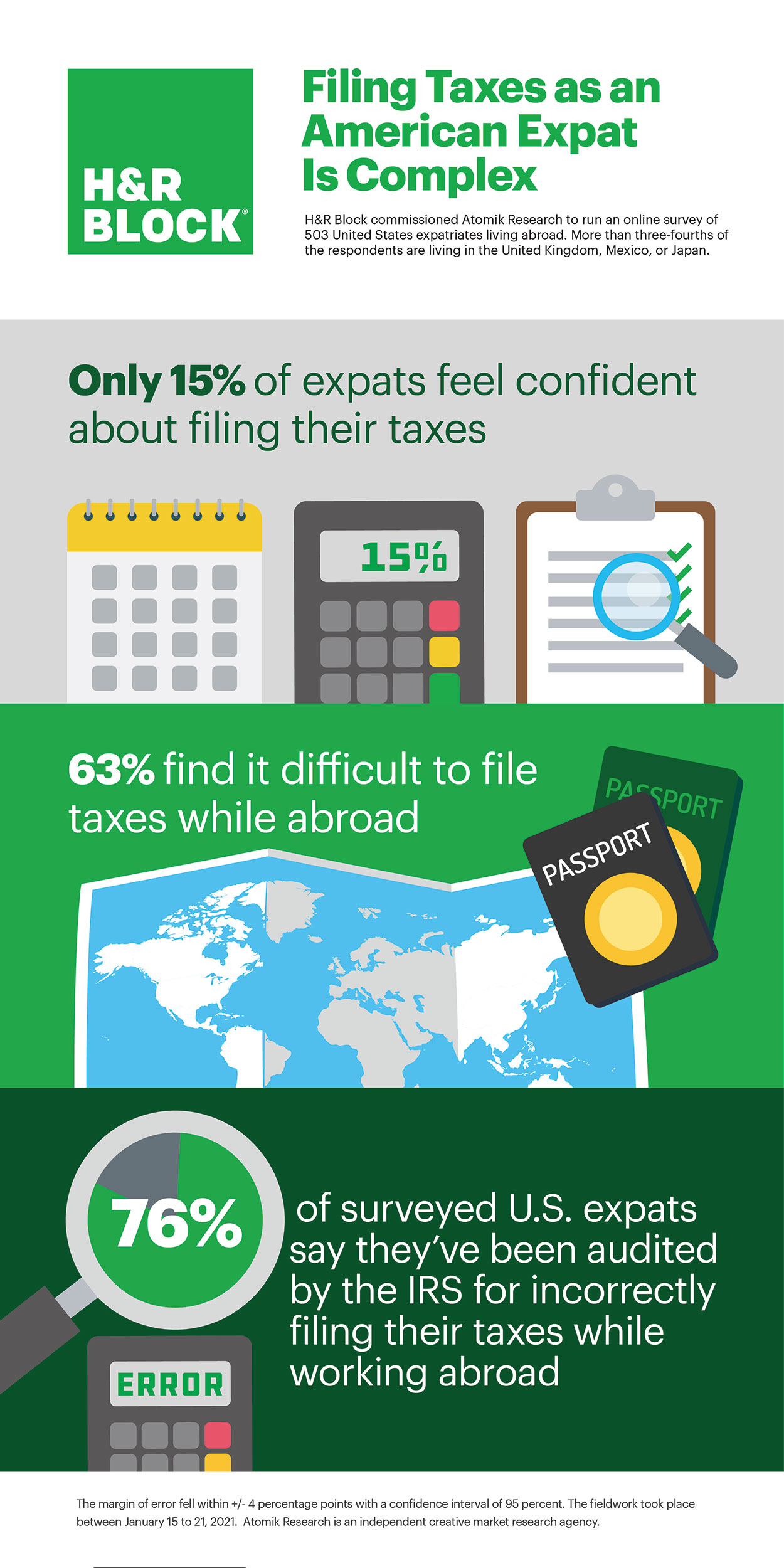 H&R BLOCK®

Filing Taxes as an American Expat Is Complex

H&R Block commissioned Atomik Research to run an online survey of 503 United States expatriates living abroad. More than three-fourths of the respondents are living in the United Kingdom, Mexico, or Japan.

Only 15% of expats feel confident about filing their taxes

15%

63% find it difficult to file taxes while abroad

PASSPORT

PASSPORT

76%

of surveyed U.S. expats say they've been audited by the IRS for incorrectly filing their taxes while working abroad

ERROR

The margin of error fell within +/- 4 percentage points with a confidence interval of 95 percent. The fieldwork took place between January 15 to 21, 2021. Atomik Research is an independent creative market research agency.